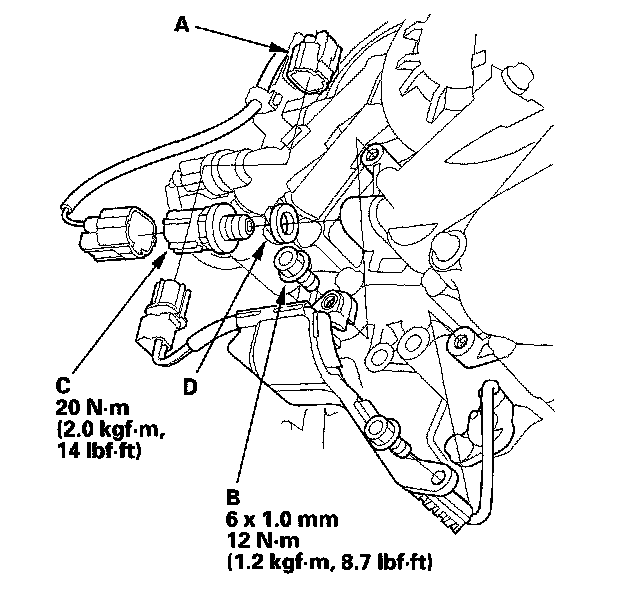 A

C
20 N·m
(2.0 kgf·m,
14 lbf·ft)

D

B
6 x 1.0 mm
12 N·m
(1.2 kgf·m, 8.7 lbf·ft)