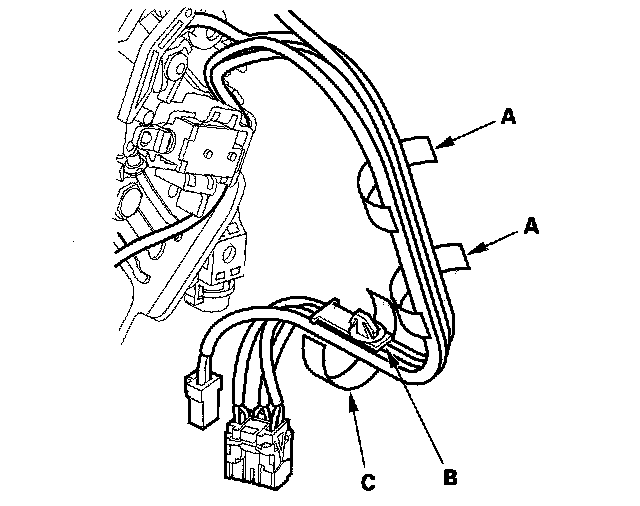 A
A
C
B