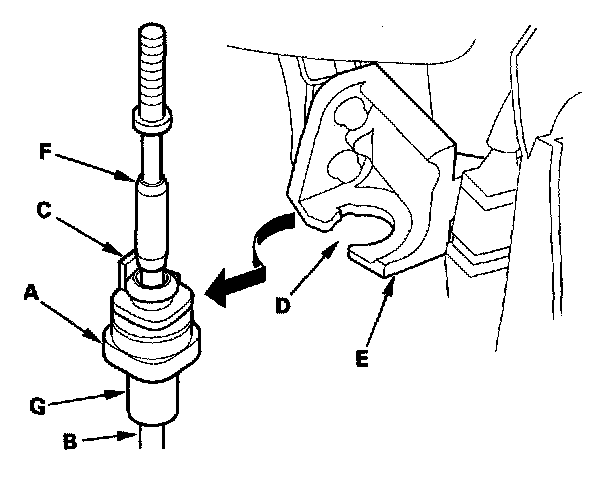 F
C
A
G
B
D
E