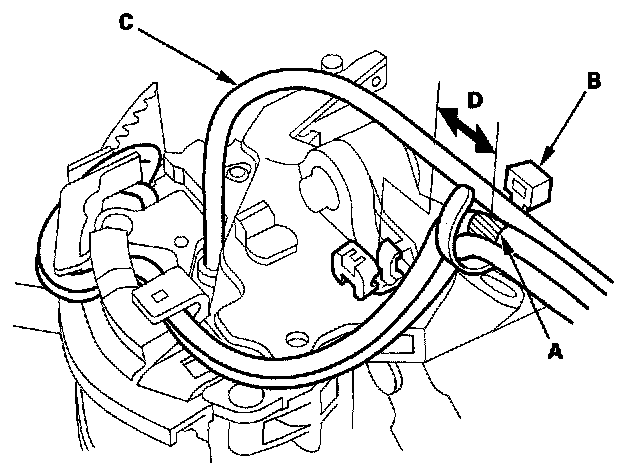 C
D
B
A