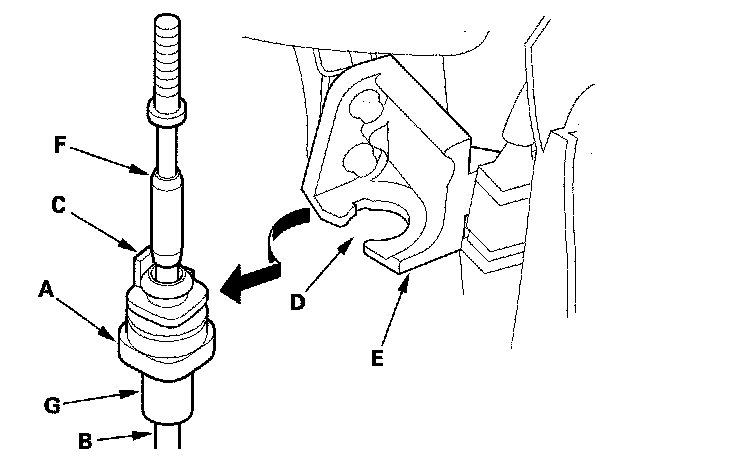 F
C
A
G
B
D
E