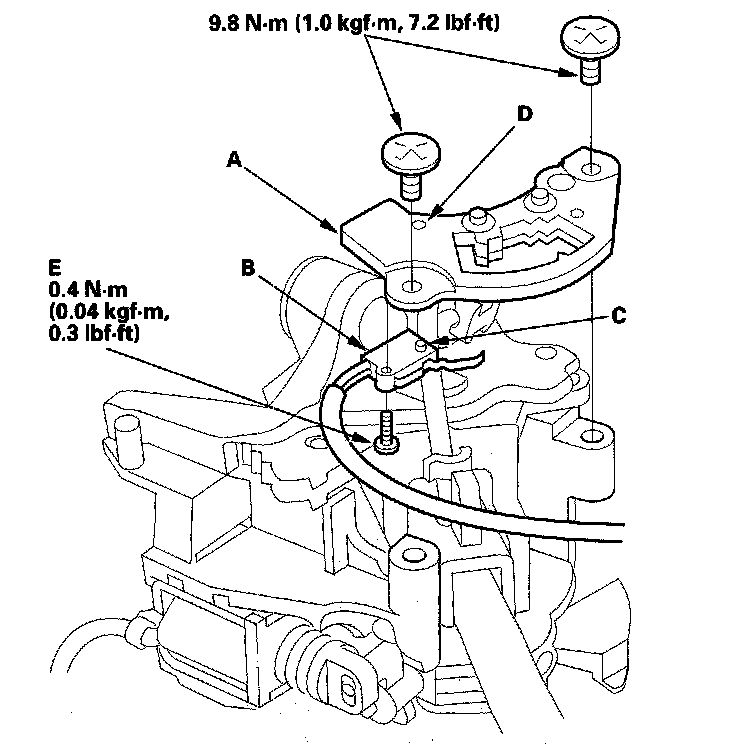 9.8 N·m (1.0 kgf·m, 7.2 lbf·ft)

D

A

E
0.4 N·m
(0.04 kgf·m,
0.3 lbf·ft)

B

C