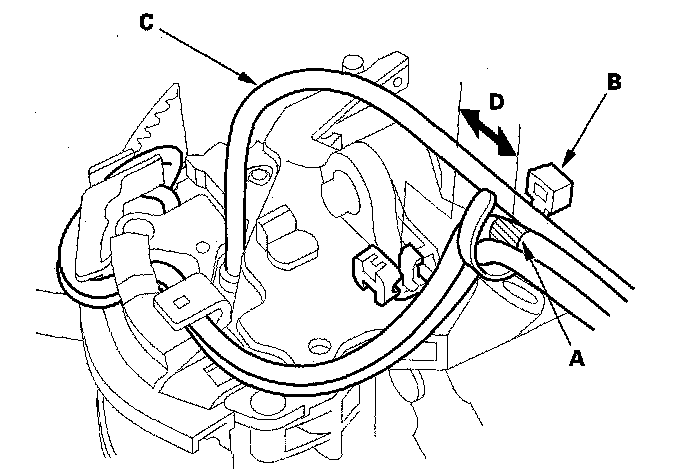 C
D
B
A