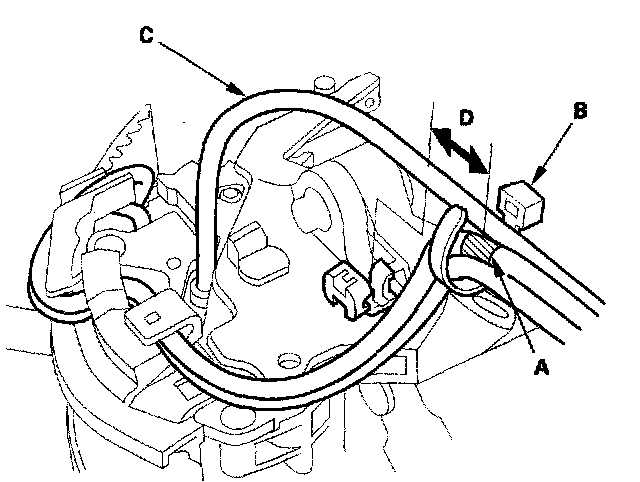 C
D
B
A