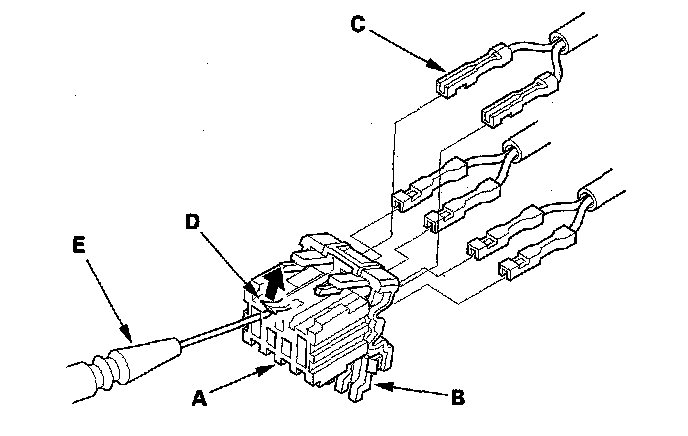 C
D
E
A
B