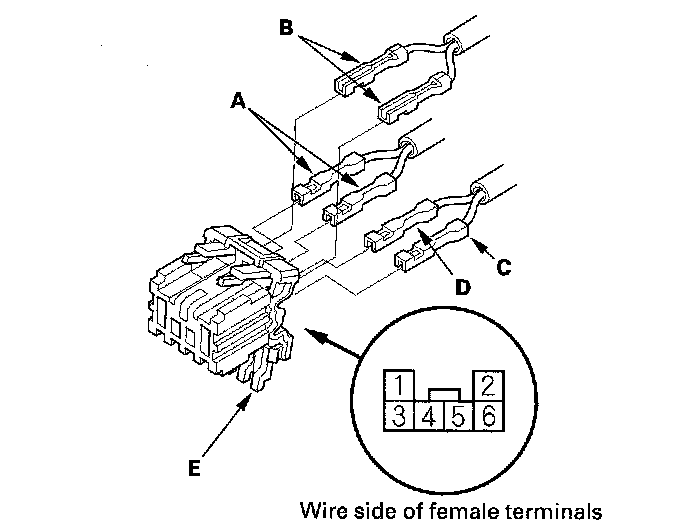 B
A
C
D
E
1
2
3
4
5
6
Wire side of female terminals