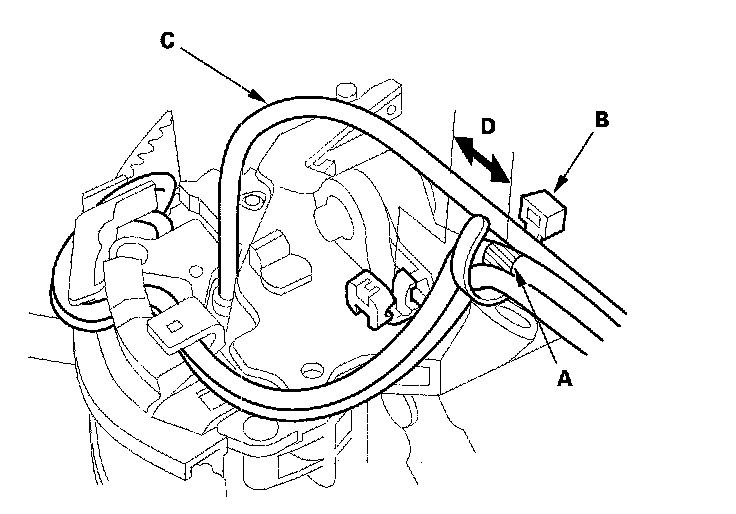 C
D
B
A