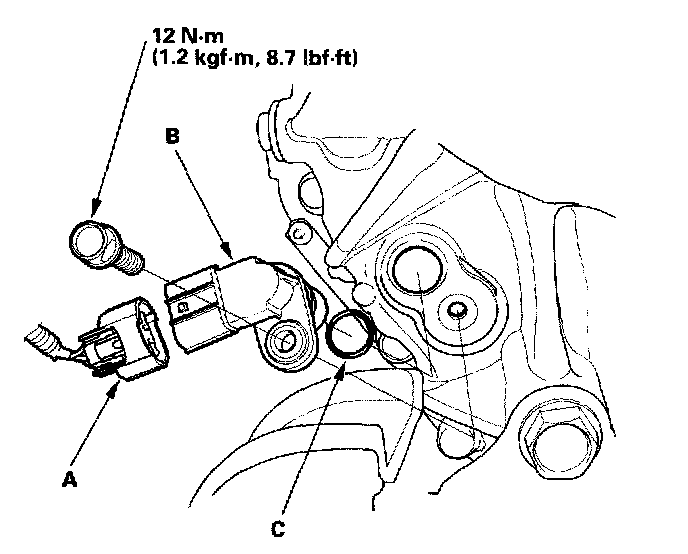 12 N·m
(1.2 kgf·m, 8.7 lbf·ft)

B

A

C