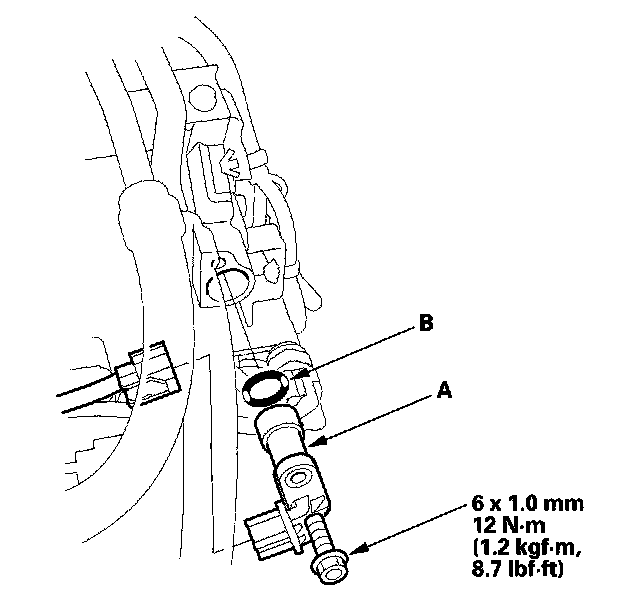 B

A

6 x 1.0 mm
12 N·m
(1.2 kgf·m,
8.7 lbf·ft)