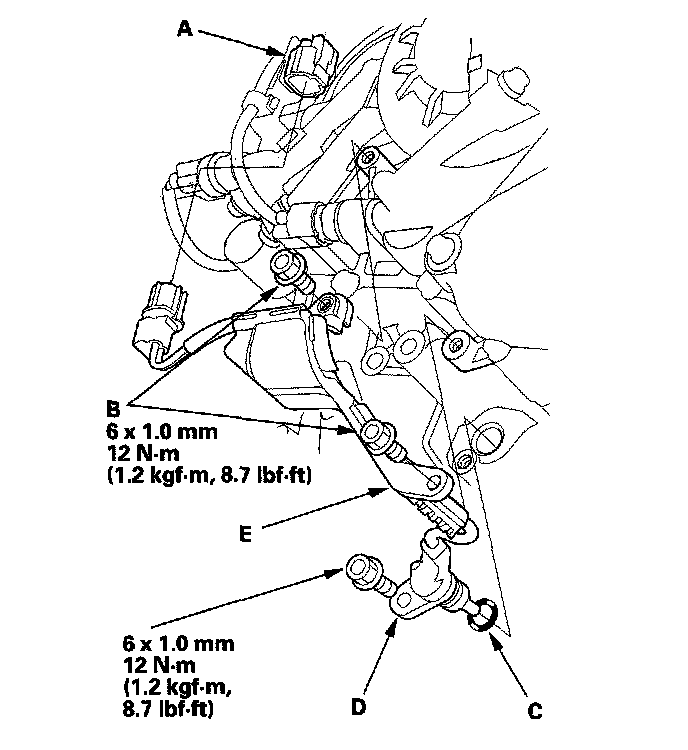 A

B
6 x 1.0 mm
12 N·m
(1.2 kgf·m, 8.7 lbf·ft)

E

6 x 1.0 mm
12 N·m
(1.2 kgf·m,
8.7 lbf·ft)

D

C