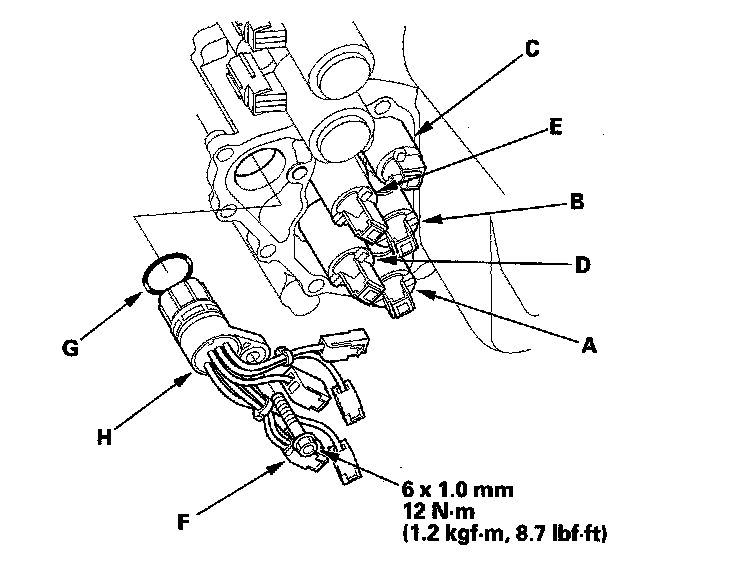 C

E

B

D

A

G

H

F

6 x 1.0 mm
12 N·m
(1.2 kgf·m, 8.7 lbf·ft)