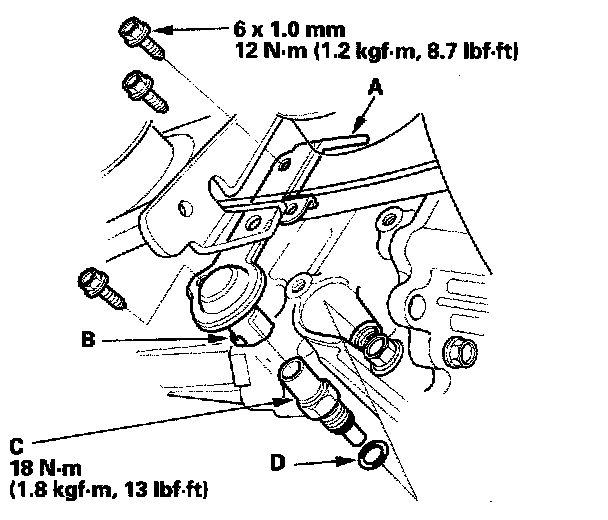 6 x 1.0 mm
12 N·m (1.2 kgf·m, 8.7 lbf·ft)

A

B

C
18 N·m
(1.8 kgf·m, 13 lbf·ft)

D