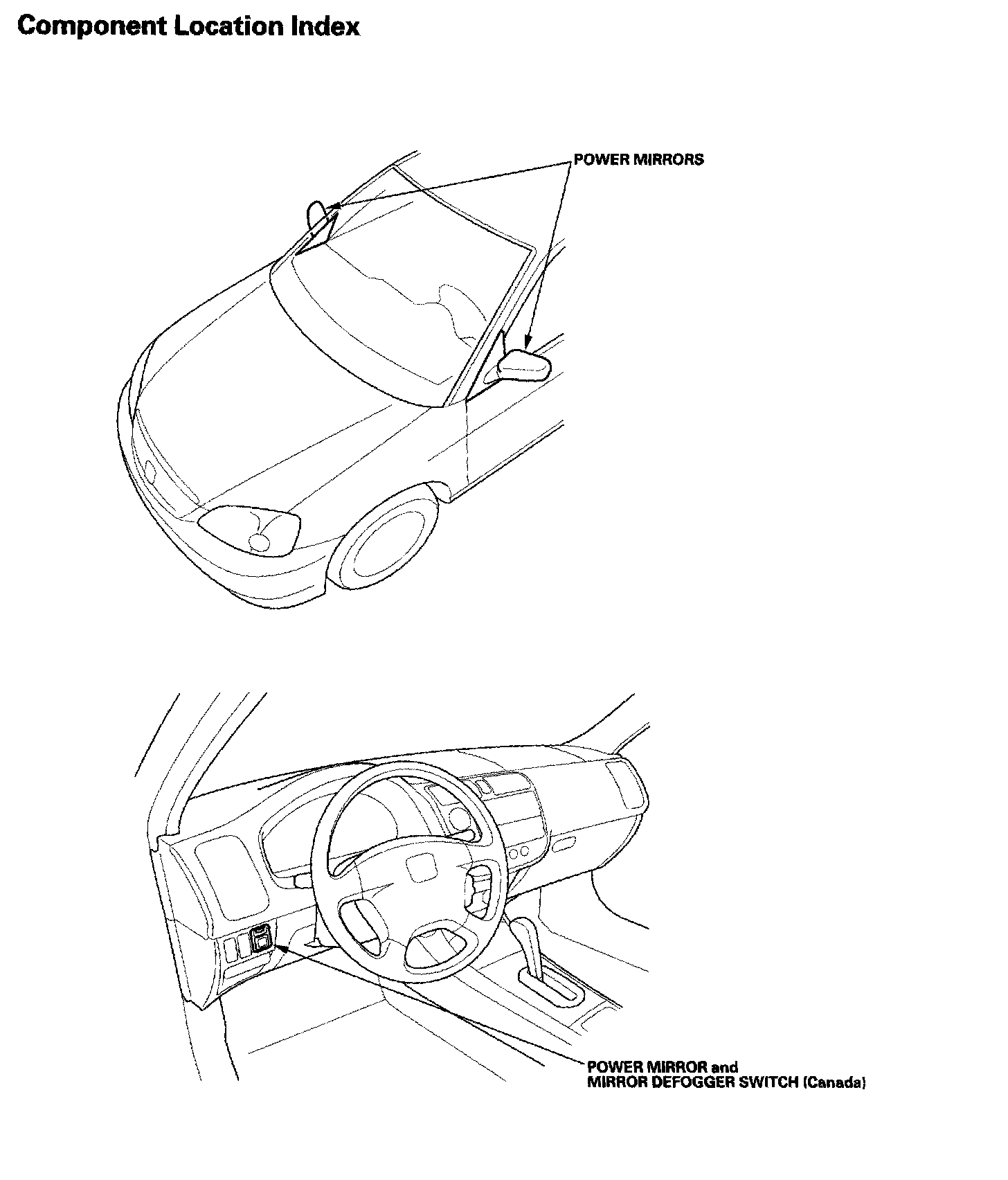 Component Location Index

POWER MIRRORS

POWER MIRROR and
MIRROR DEFOGGER SWITCH (Canada)