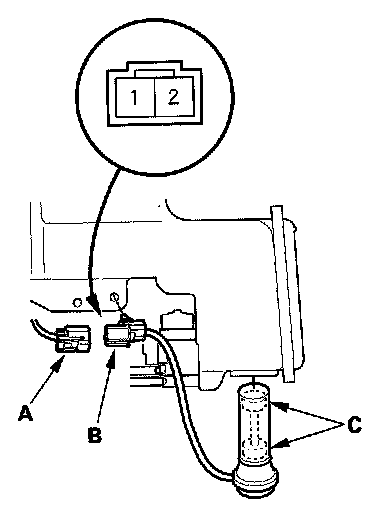 1 2
A
B
C