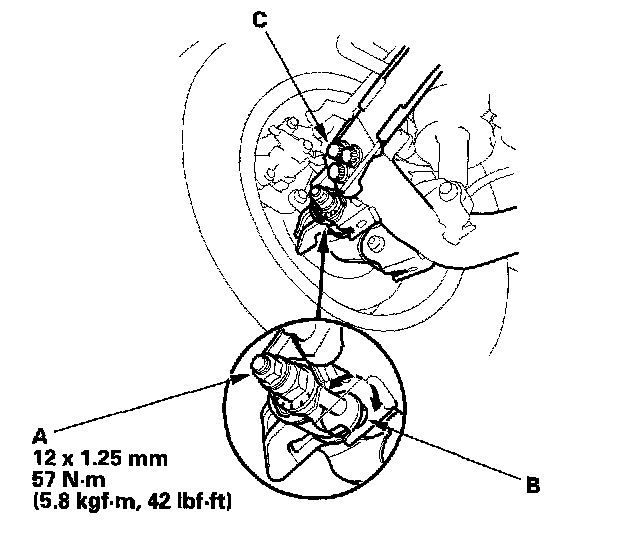 C

A
12 x 1.25 mm
57 N·m
(5.8 kgf·m, 42 lbf·ft)

B