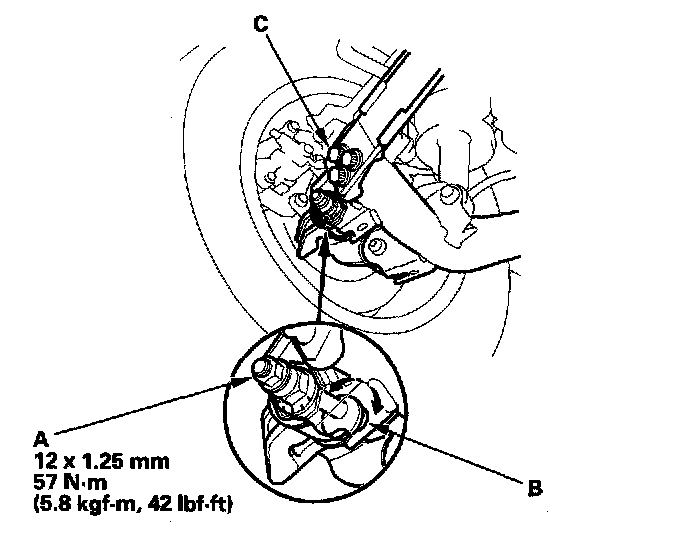 C

A
12 x 1.25 mm
57 N·m
(5.8 kgf·m, 42 lbf·ft)

B