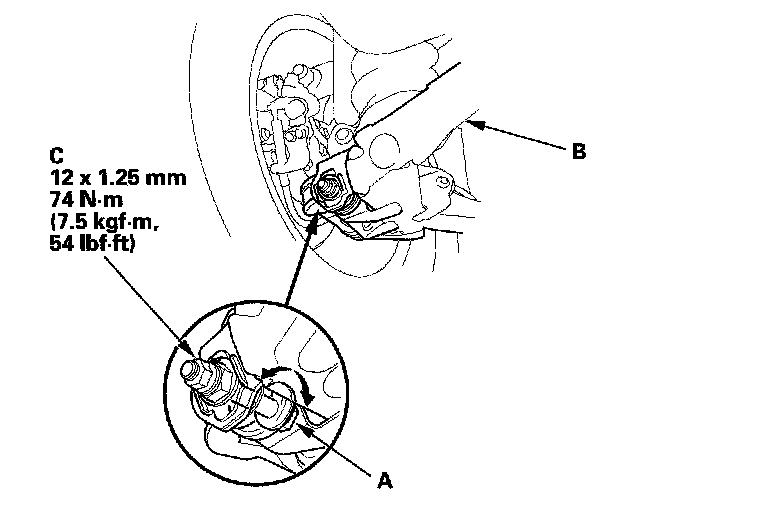 C
12 x 1.25 mm
74 N·m
(7.5 kgf·m,
54 lbf·ft)

B

A