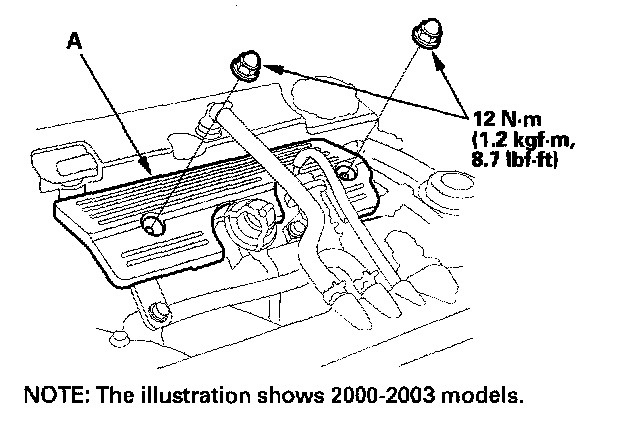 A

12 N·m
(1.2 kgf·m,
8.7 lbf·ft)

NOTE: The illustration shows 2000-2003 models.