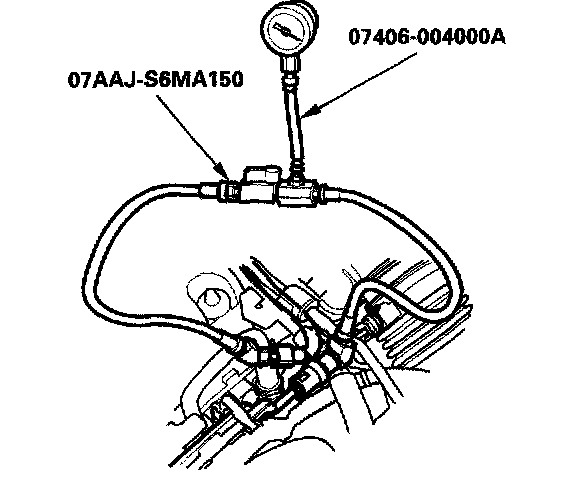 07406-004000A

07AAJ-S6MA150