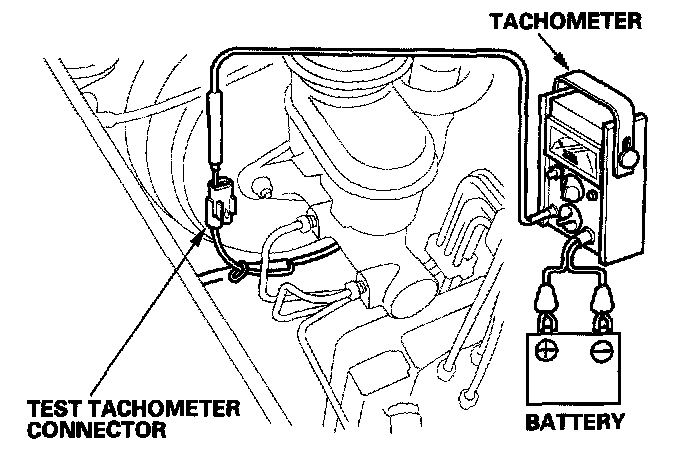 TACHOMETER

TEST TACHOMETER CONNECTOR

BATTERY