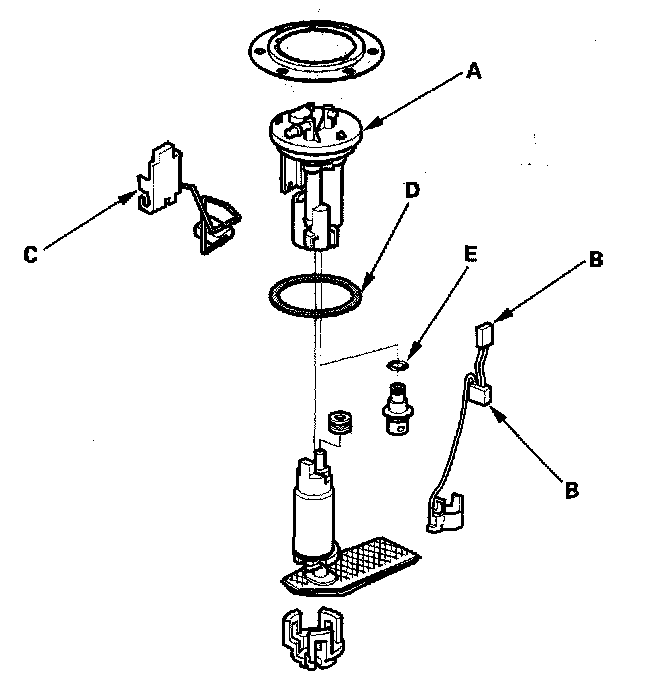 A
C
D
E
B
B