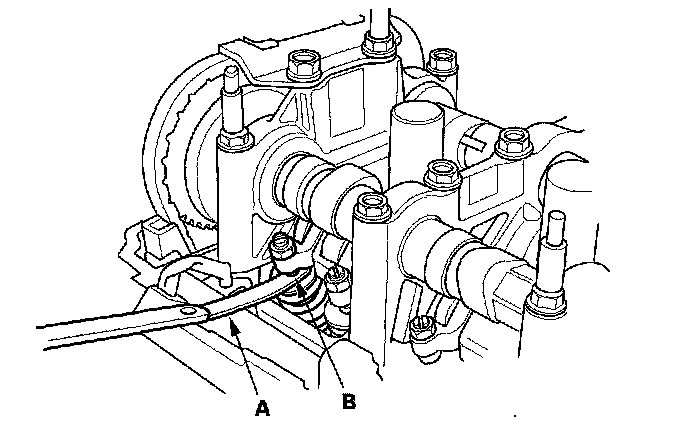 A
B