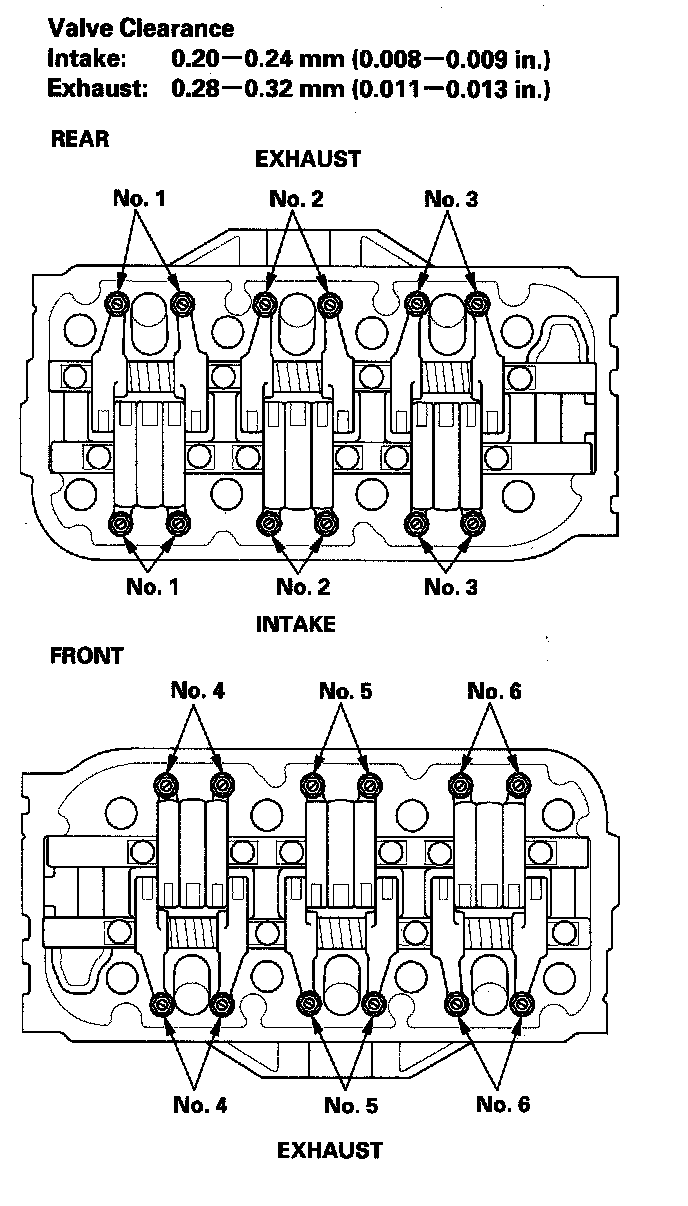 Valve Clearance
Intake: 0.20—0.24 mm (0.008—0.009 in.)
Exhaust: 0.28—0.32 mm (0.011—0.013 in.)

REAR

EXHAUST

No. 1 No. 2 No. 3

No. 1 No. 2 No. 3

INTAKE

FRONT

No. 4 No. 5 No. 6

No. 4 No. 5 No. 6

EXHAUST