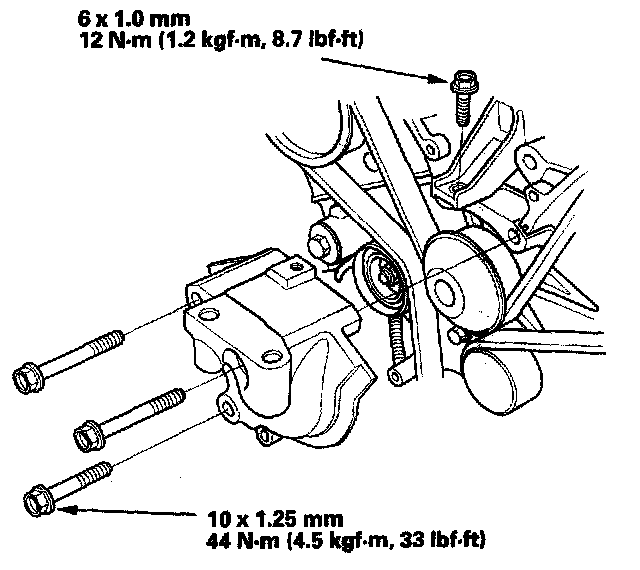 6 x 1.0 mm
12 N·m (1.2 kgf·m, 8.7 lbf·ft)

10 x 1.25 mm
44 N·m (4.5 kgf·m, 33 lbf·ft)