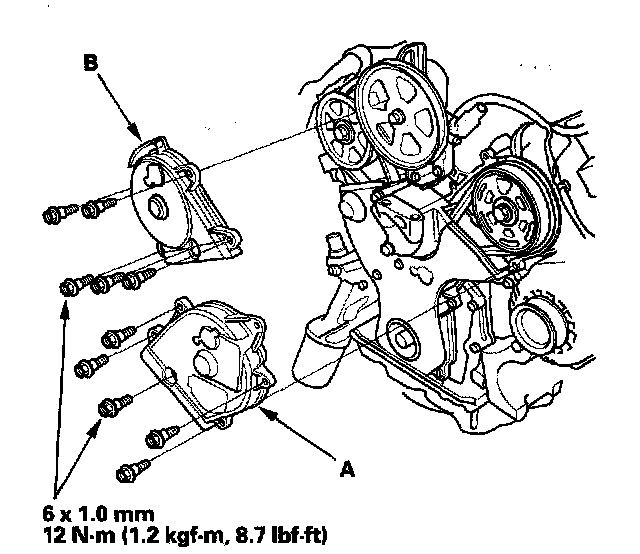 B

A

6 x 1.0 mm
12 N·m (1.2 kgf·m, 8.7 lbf·ft)