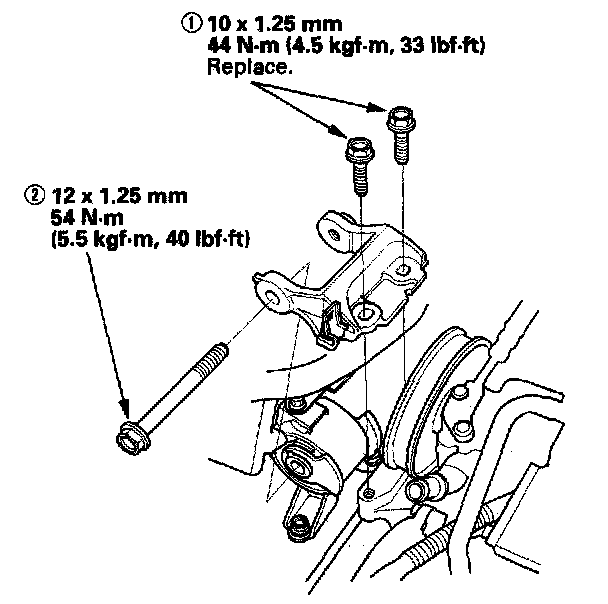 ① 10 x 1.25 mm
44 N·m (4.5 kgf·m, 33 lbf·ft)
Replace.

② 12 x 1.25 mm
54 N·m
(5.5 kgf·m, 40 lbf·ft)