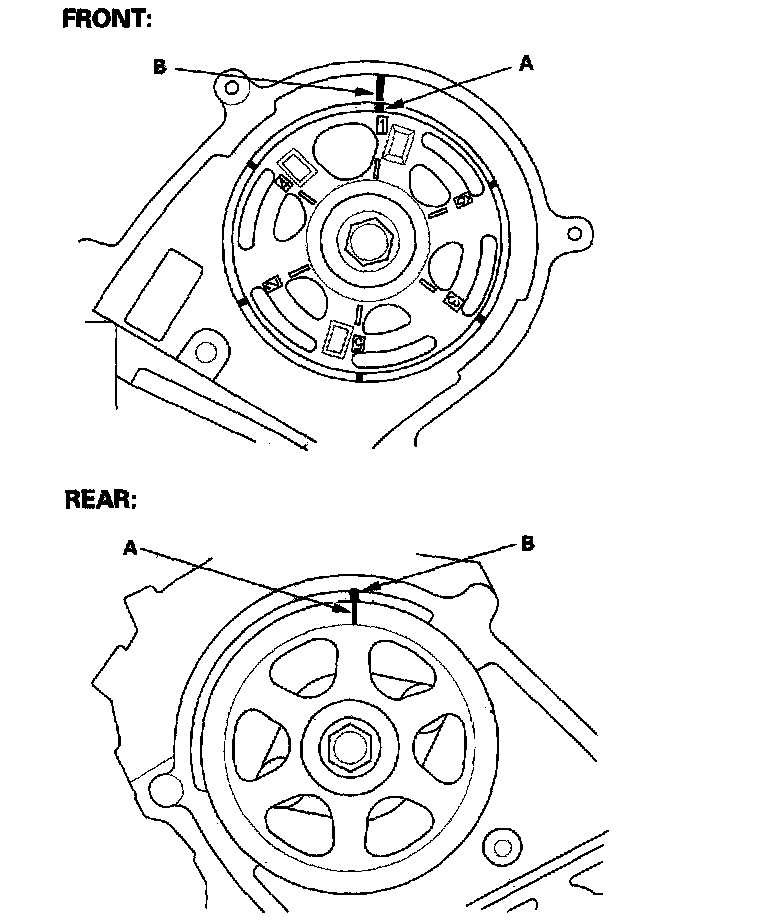 FRONT:

B

A

1

REAR:

A

B