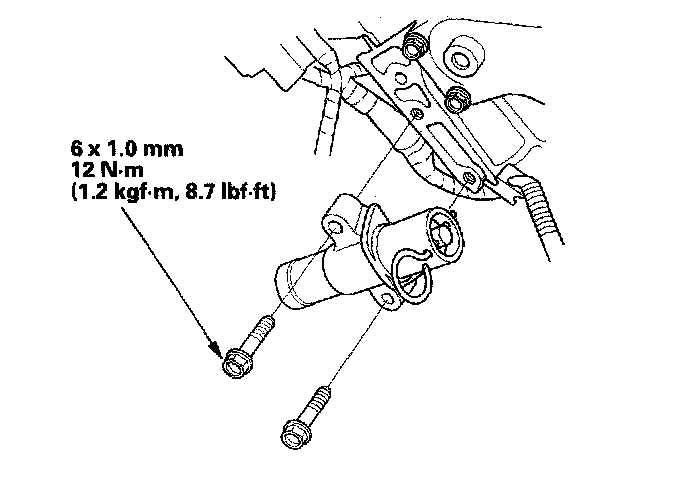 6 x 1.0 mm
12 N·m
(1.2 kgf·m, 8.7 lbf·ft)