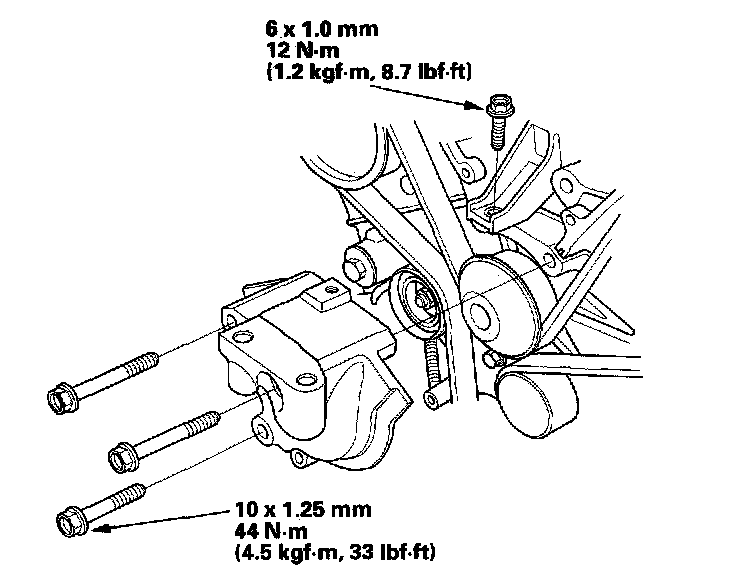 6 x 1.0 mm
12 N·m
(1.2 kgf·m, 8.7 lbf·ft)

10 x 1.25 mm
44 N·m
(4.5 kgf·m, 33 lbf·ft)