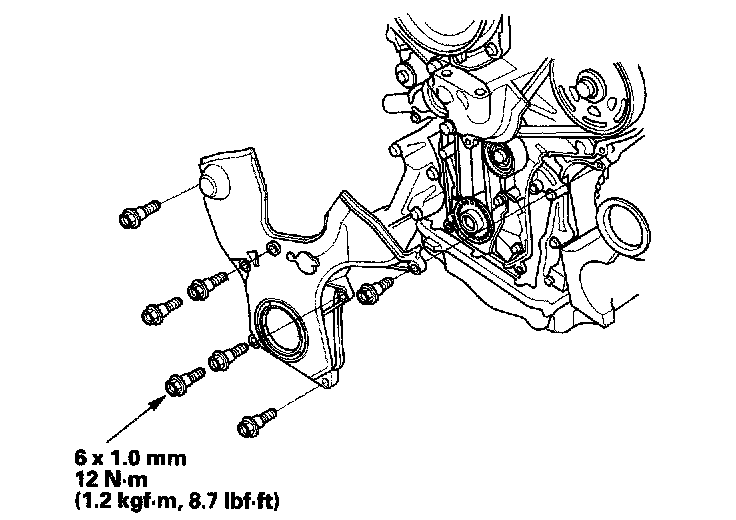 6 x 1.0 mm
12 N·m
(1.2 kgf·m, 8.7 lbf·ft)