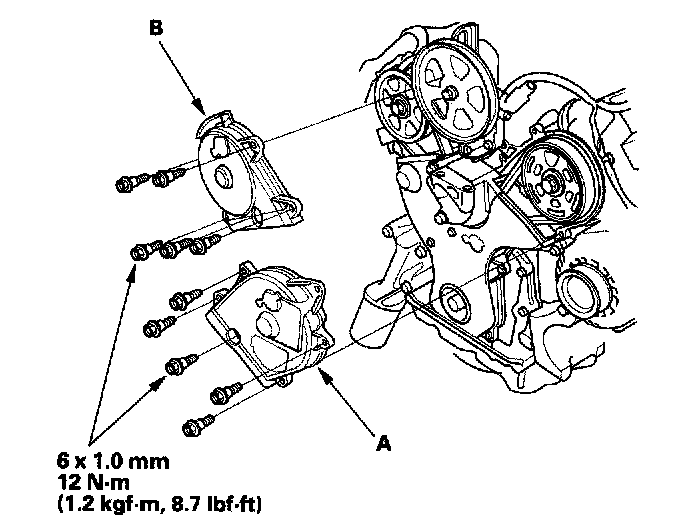 B

A

6 x 1.0 mm
12 N·m
(1.2 kgf·m, 8.7 lbf·ft)