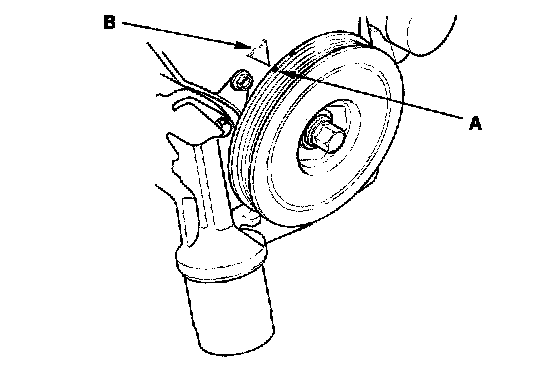 B

A