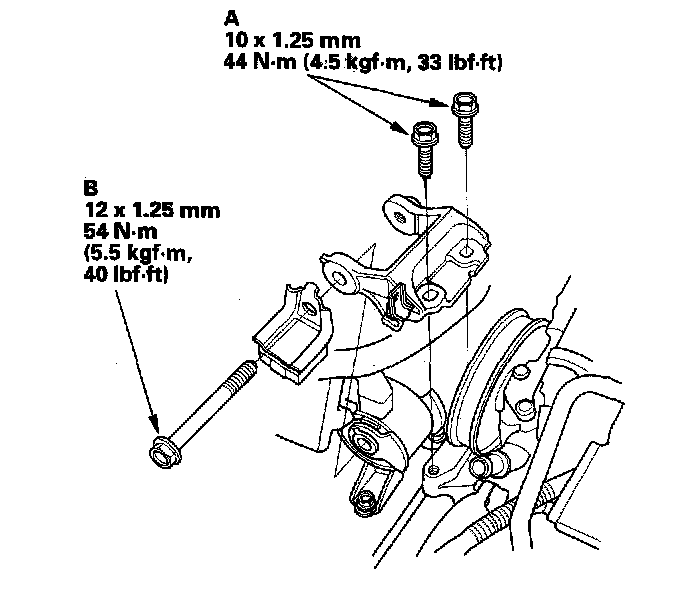 A
10 x 1.25 mm
44 N·m (4.5 kgf·m, 33 lbf·ft)

B
12 x 1.25 mm
54 N·m
(5.5 kgf·m,
40 lbf·ft)