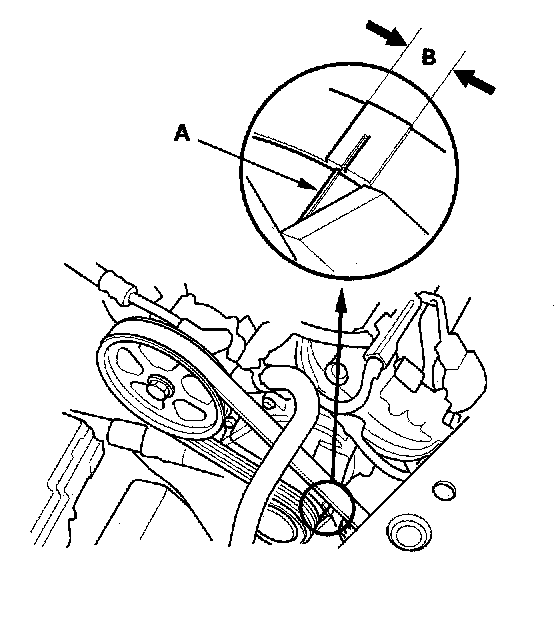 B
A