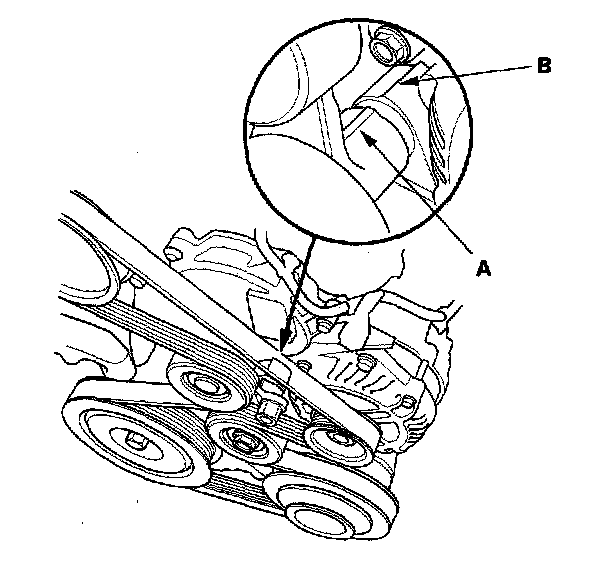 B

A