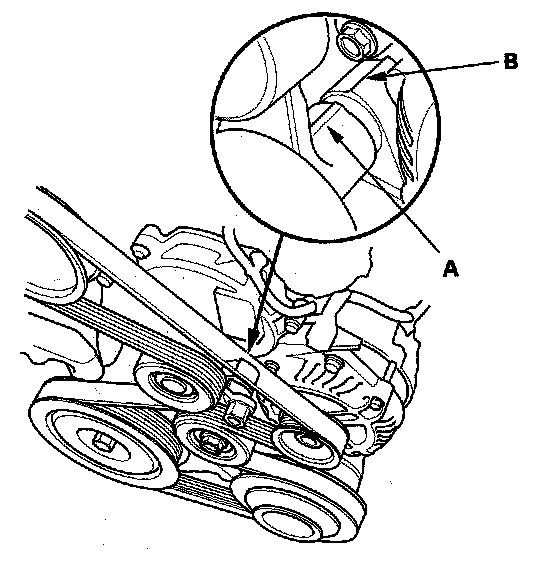 B

A