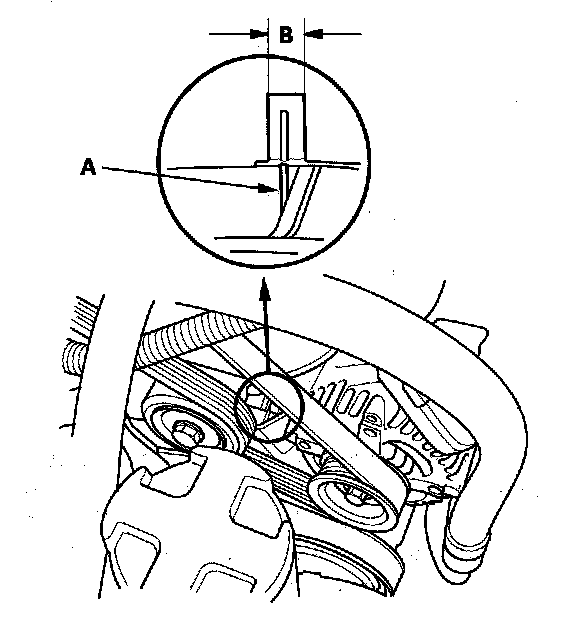 B

A