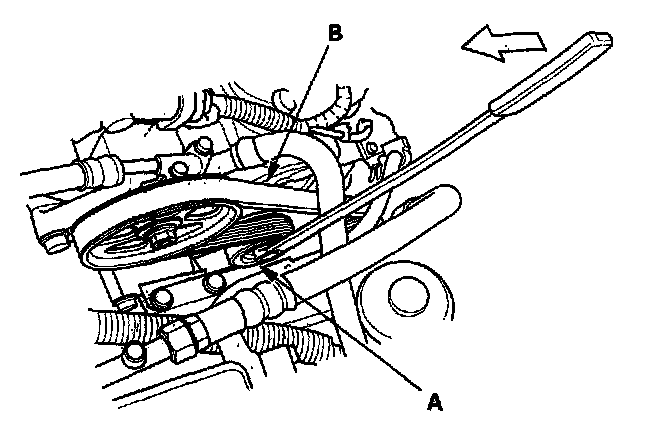 B
A