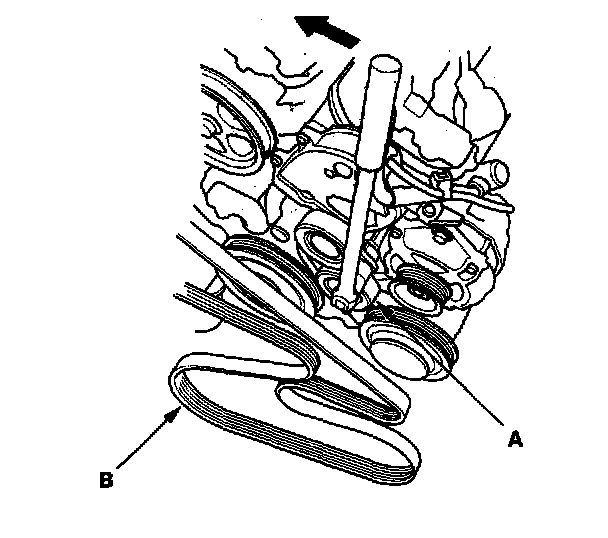 A

B