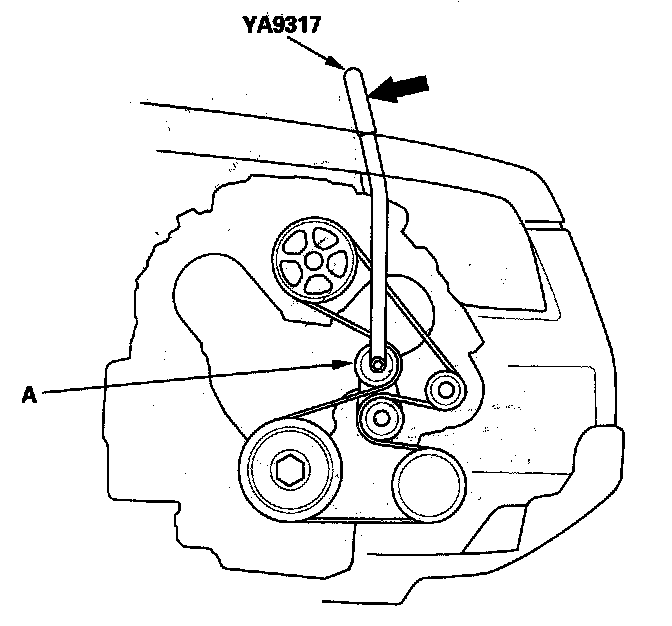 YA9317

A