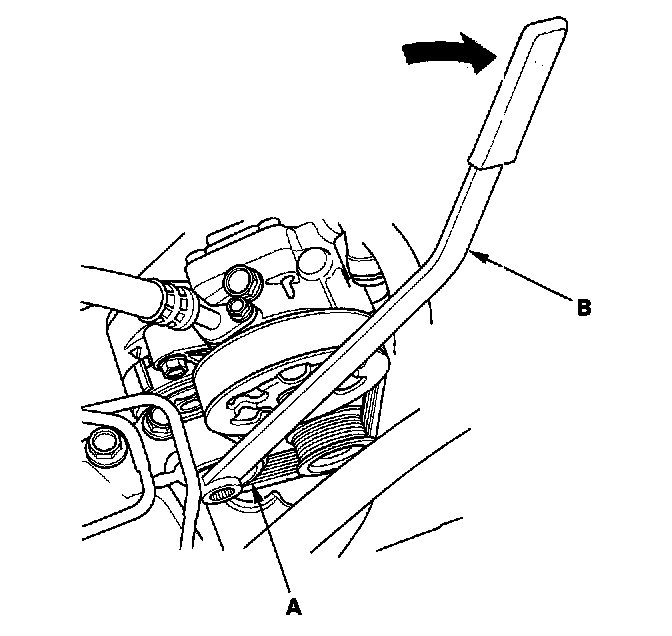 B

A