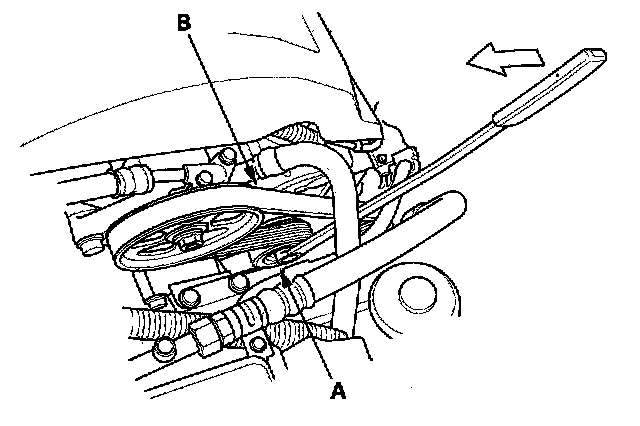 B

A