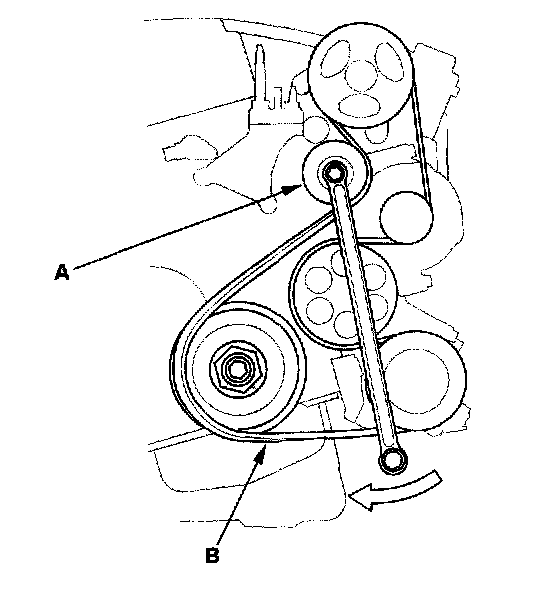 A

B