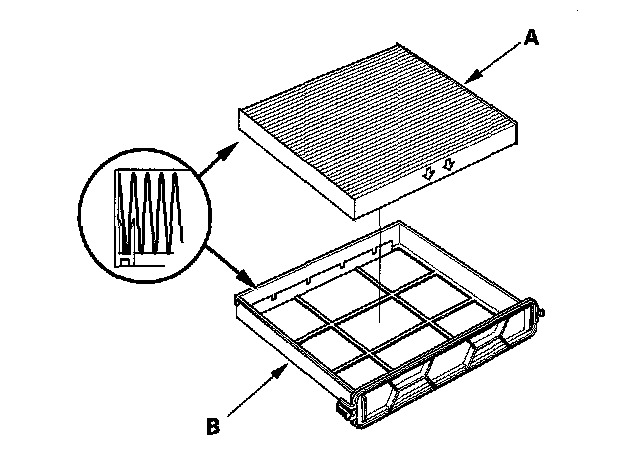 A

B