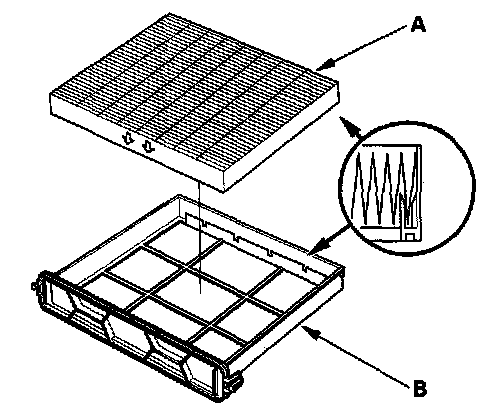 A

B