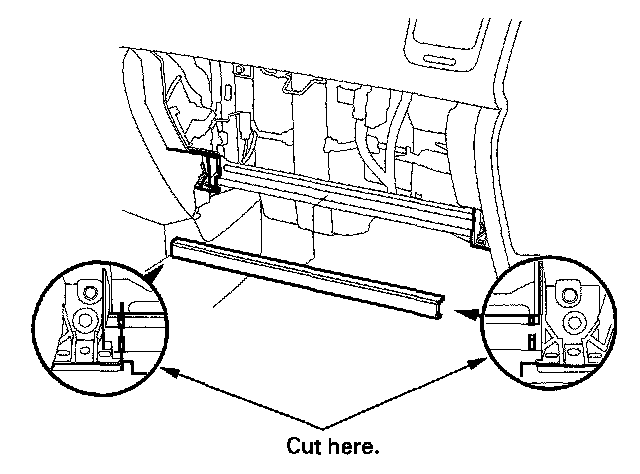 Cut here.